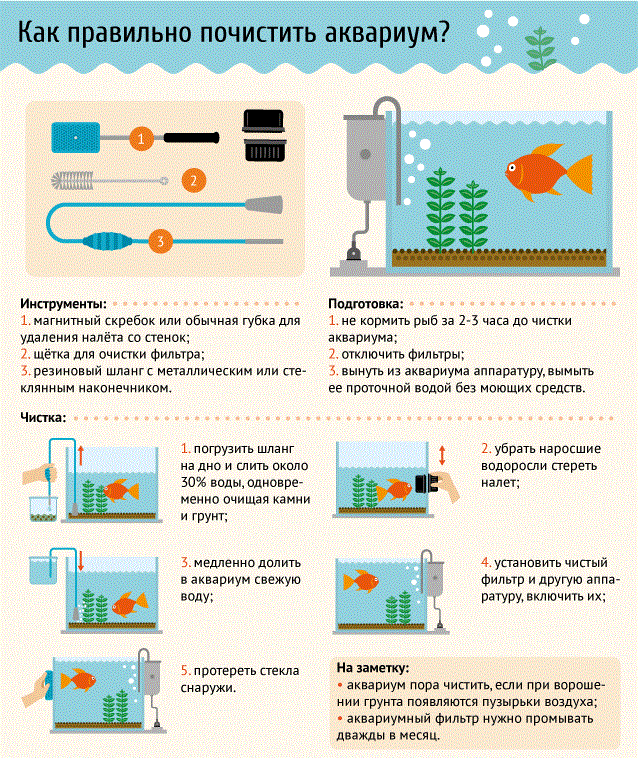 Как правильно почистить аквариум?

1

2

3

Инструменты:
1. магнитный скребок или обычная губка для удаления налёта со стенок;
2. щётка для очистки фильтра;
3. резиновый шланг с металлическим или стеклянным наконечником.

Подготовка:
1. не кормить рыб за 2-3 часа до чистки аквариума;
2. отключить фильтры;
3. вынуть из аквариума аппаратуру, вымыть ее проточной водой без моющих средств.

Чистка:

1. погрузить шланг на дно и слить около 30% воды, одновременно очищая камни и грунт;

2. убрать наросшие водоросли стереть налет;

3. медленно долить в аквариум свежую воду;

4. установить чистый фильтр и другую аппаратуру, включить их;

5. протереть стекла снаружи.

На заметку:
• аквариум пора чистить, если при ворошении грунта появляются пузырьки воздуха;
• аквариумный фильтр нужно промывать дважды в месяц.