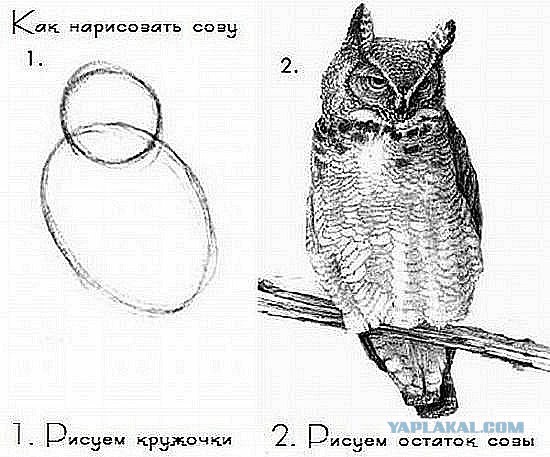 Как нарисовать сову

1.

2.

1. Рисуем кружочки

2. Рисуем остаток совы

YAPLAKAL.COM