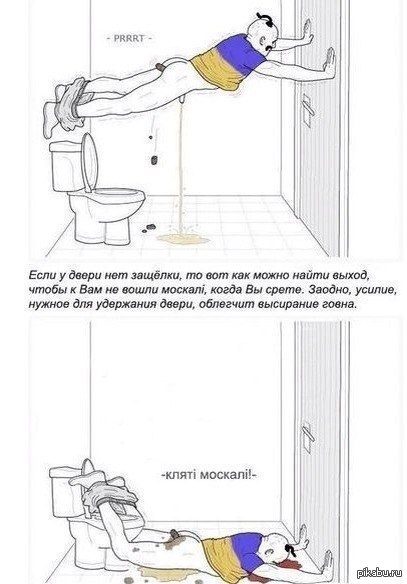 - PRRRT -

Если у двери нет защёлки, то вот как можно найти выход, чтобы к Вам не вошли москалі, когда Вы срете. Заодно, усилие, нужное для удержания двери, облегчит высирание говна.

-кляті москалі!-

pikabu.ru