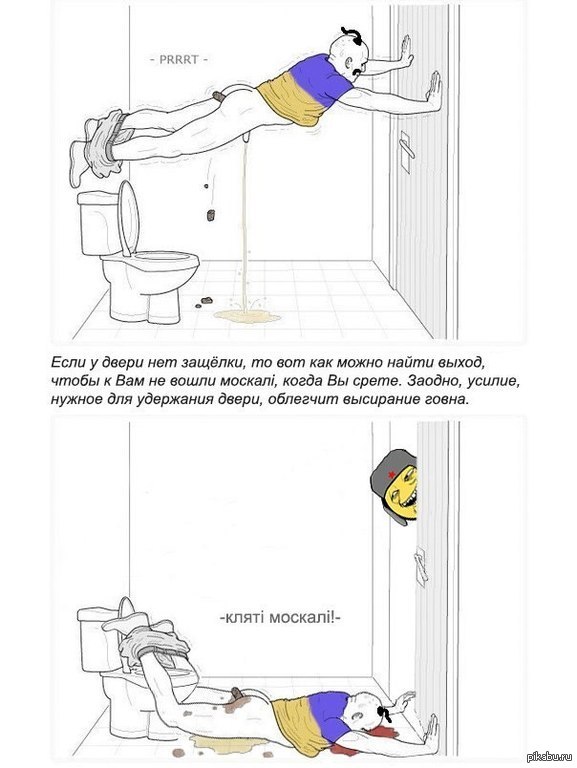 - PRRRT -

Если у двери нет защёлки, то вот как можно найти выход, чтобы к Вам не вошли москалі, когда Вы срете. Заодно, усилие, нужное для удержания двери, облегчит высирание говна.

-кляті москалі!-

pikabu.ru