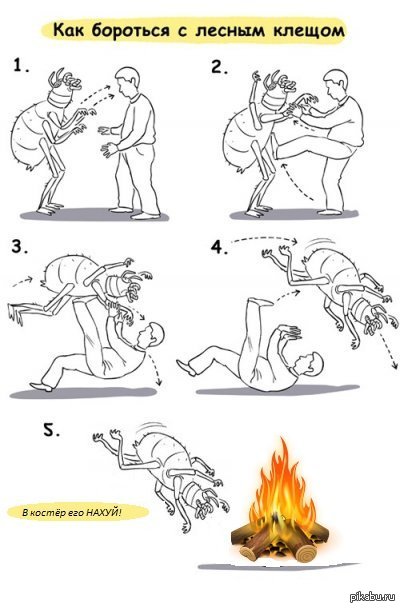 Как бороться с лесным клещом

1.

2.

3.

4.

5.

В костёр его НАХУЙ!

pikabu.ru