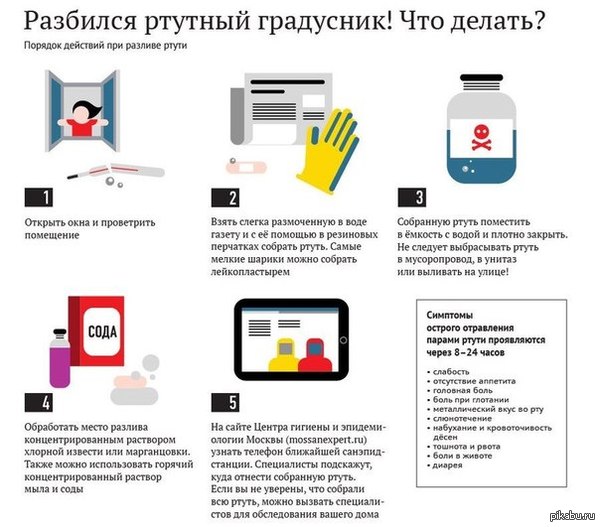 Разбился ртутный градусник! Что делать?

Порядок действий при разливе ртути

1

Открыть окна и проветрить помещение

2

Взять слегка размоченную в воде газету и с её помощью в резиновых перчатках собрать ртуть. Самые мелкие шарики можно собрать лейкопластырем

3

Собранную ртуть поместить в ёмкость с водой и плотно закрыть. Не следует выбрасывать ртуть в мусоропровод, в унитаз или выливать на улице!

СОДА

4

Обработать место разлива концентрированным раствором хлорной извести или марганцовки. Также можно использовать горячий концентрированный раствор мыла и соды

5

На сайте Центра гигиены и эпидемиологии Москвы (mossanexpert.ru) узнать телефон ближайшей санэпидстанции. Специалисты подскажут, куда отнести собранную ртуть. Если вы не уверены, что собрали всю ртуть, можно вызвать специалистов для обследования вашего дома

Симптомы острого отравления парами ртути проявляются через 8–24 часов

• слабость
• отсутствие аппетита
• головная боль
• боль при глотании
• металлический вкус во рту
• слюнотечение
• набухание и кровоточивость дёсен
• тошнота и рвота
• боли в животе
• диарея

pikabu.ru