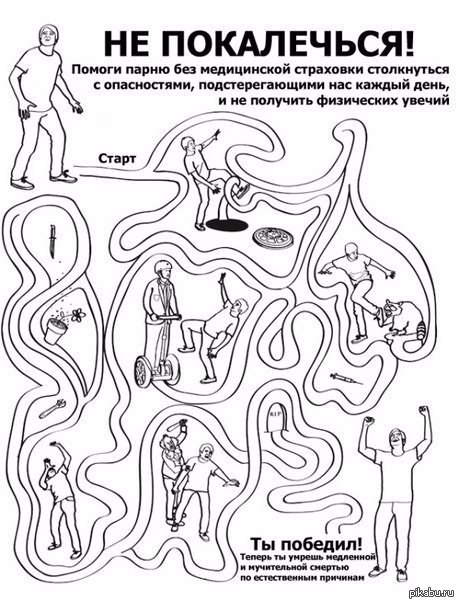 НЕ ПОКАЛЕЧЬСЯ!

Помоги парню без медицинской страховки столкнуться с опасностями, подстерегающими нас каждый день, и не получить физических увечий

Старт

RIP

Ты победил!

Теперь ты умрешь медленной и мучительной смертью по естественным причинам

pikabu.ru