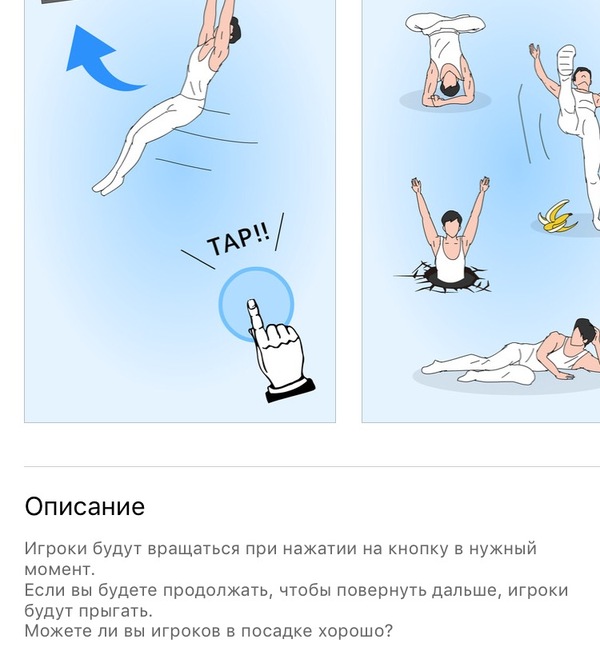 TAP!!

Описание

Игроки будут вращаться при нажатии на кнопку в нужный момент.
Если вы будете продолжать, чтобы повернуть дальше, игроки будут прыгать.
Можете ли вы игроков в посадке хорошо?