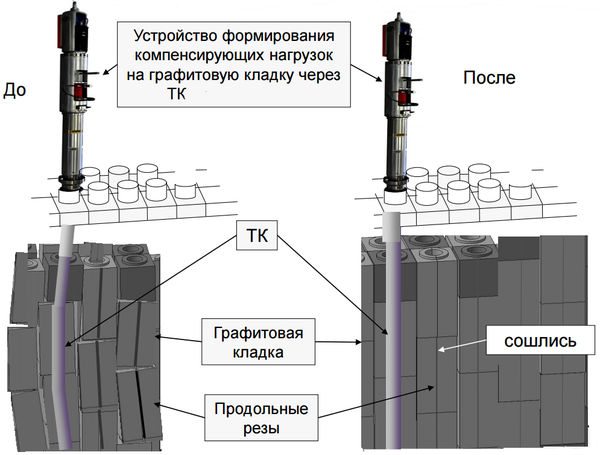 До

Устройство формирования компенсирующих нагрузок на графитовую кладку через ТК

После

ТК

Графитовая кладка

сошлись

Продольные резы