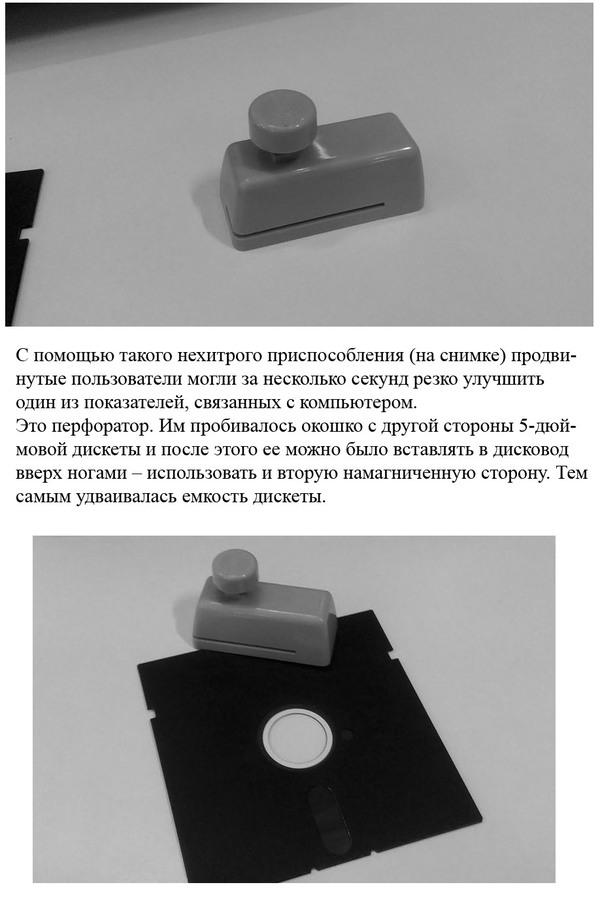 С помощью такого нехитрого приспособления (на снимке) продвинутые пользователи могли за несколько секунд резко улучшить один из показателей, связанных с компьютером.
Это перфоратор. Им пробивалось окошко с другой стороны 5-дюймовой дискеты и после этого ее можно было вставлять в дисковод вверх ногами – использовать и вторую намагниченную сторону. Тем самым удваивалась емкость дискеты.