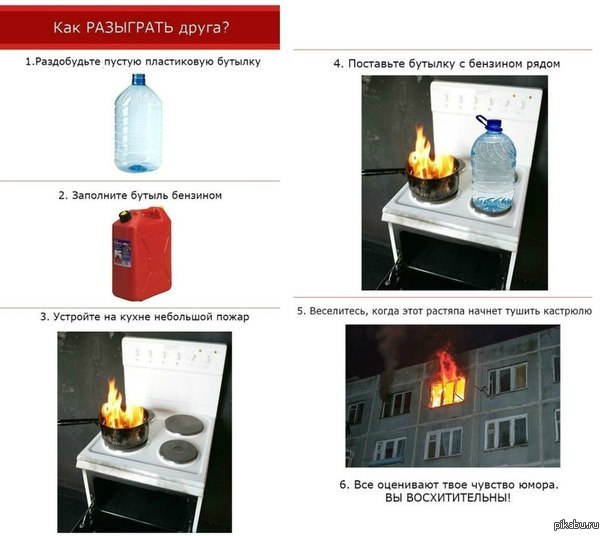 Как РАЗЫГРАТЬ друга?

1.Раздобудьте пустую пластиковую бутылку

2. Заполните бутыль бензином

3. Устройте на кухне небольшой пожар

4. Поставьте бутылку с бензином рядом

5. Веселитесь, когда этот растяпа начнет тушить кастрюлю

6. Все оценивают твое чувство юмора.
ВЫ ВОСХИТИТЕЛЬНЫ!

pikabu.ru