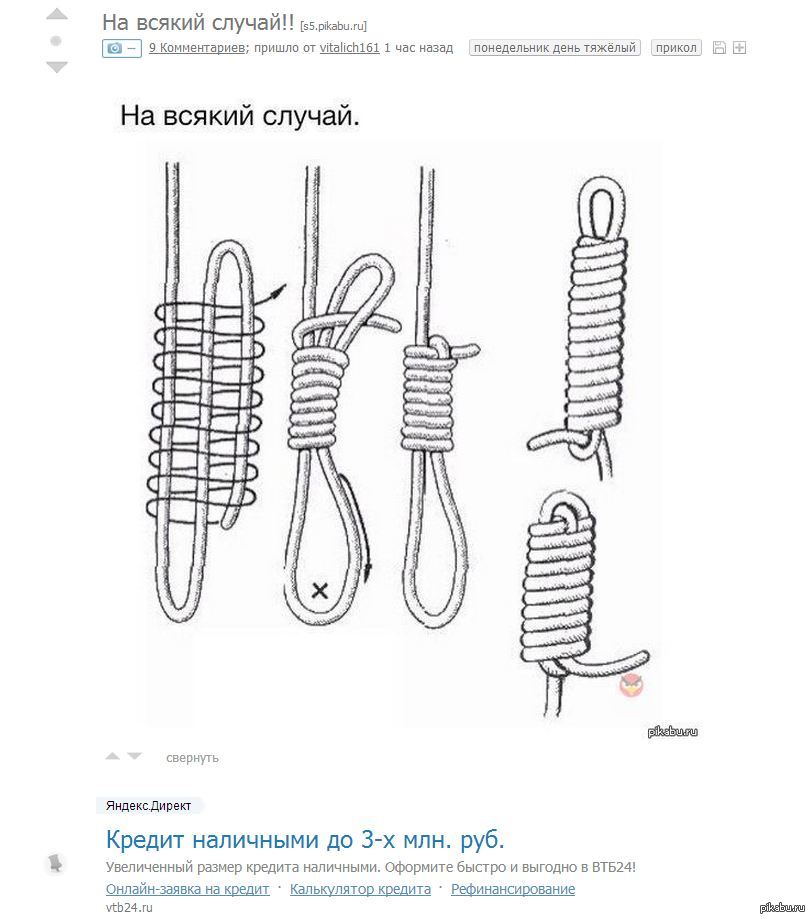 На всякий случай!! [s5.pikabu.ru]

– 9 Комментариев; пришло от vitalich161 1 час назад понедельник день тяжёлый прикол

На всякий случай.

pikabu.ru

свернуть

Яндекс.Директ

Кредит наличными до 3-х млн. руб.

Увеличенный размер кредита наличными. Оформите быстро и выгодно в ВТБ24!

Онлайн-заявка на кредит · Калькулятор кредита · Рефинансирование

vtb24.ru

pikabu.ru