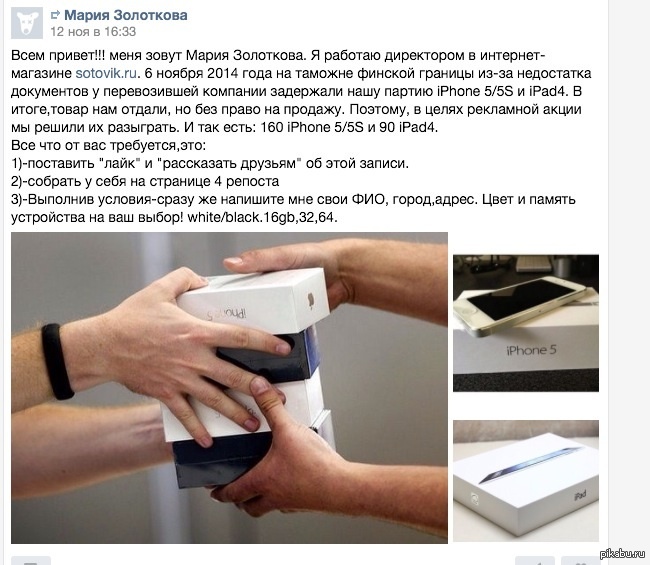 Мария Золоткова
12 ноя в 16:33

Всем привет!!! меня зовут Мария Золоткова. Я работаю директором в интернет-магазине sotovik.ru. 6 ноября 2014 года на таможне финской границы из-за недостатка документов у перевозившей компании задержали нашу партию iPhone 5/5S и iPad4. В итоге,товар нам отдали, но без право на продажу. Поэтому, в целях рекламной акции мы решили их разыграть. И так есть: 160 iPhone 5/5S и 90 iPad4.
Все что от вас требуется,это:
1)-поставить "лайк" и "рассказать друзьям" об этой записи.
2)-собрать у себя на странице 4 репоста
3)-Выполнив условия-сразу же напишите мне свои ФИО, город,адрес. Цвет и память устройства на ваш выбор! white/black.16gb,32,64.

iPhone

iPhone 5

iPad

pikabu.ru