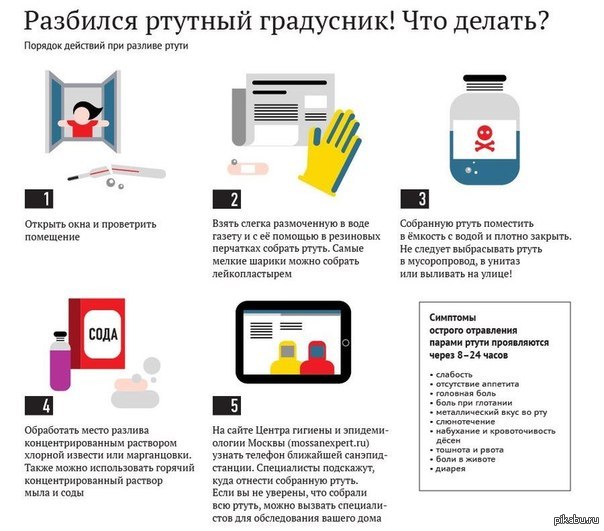 Разбился ртутный градусник! Что делать?

Порядок действий при разливе ртути

1

Открыть окна и проветрить помещение

2

Взять слегка размоченную в воде газету и с её помощью в резиновых перчатках собрать ртуть. Самые мелкие шарики можно собрать лейкопластырем

3

Собранную ртуть поместить в ёмкость с водой и плотно закрыть. Не следует выбрасывать ртуть в мусоропровод, в унитаз или выливать на улице!

СОДА

4

Обработать место разлива концентрированным раствором хлорной извести или марганцовки. Также можно использовать горячий концентрированный раствор мыла и соды

5

На сайте Центра гигиены и эпидемиологии Москвы (mossanexpert.ru) узнать телефон ближайшей санэпидстанции. Специалисты подскажут, куда отнести собранную ртуть. Если вы не уверены, что собрали всю ртуть, можно вызвать специалистов для обследования вашего дома

Симптомы острого отравления парами ртути проявляются через 8–24 часов

• слабость
• отсутствие аппетита
• головная боль
• боль при глотании
• металлический вкус во рту
• слюнотечение
• набухание и кровоточивость дёсен
• тошнота и рвота
• боли в животе
• диарея

pikabu.ru