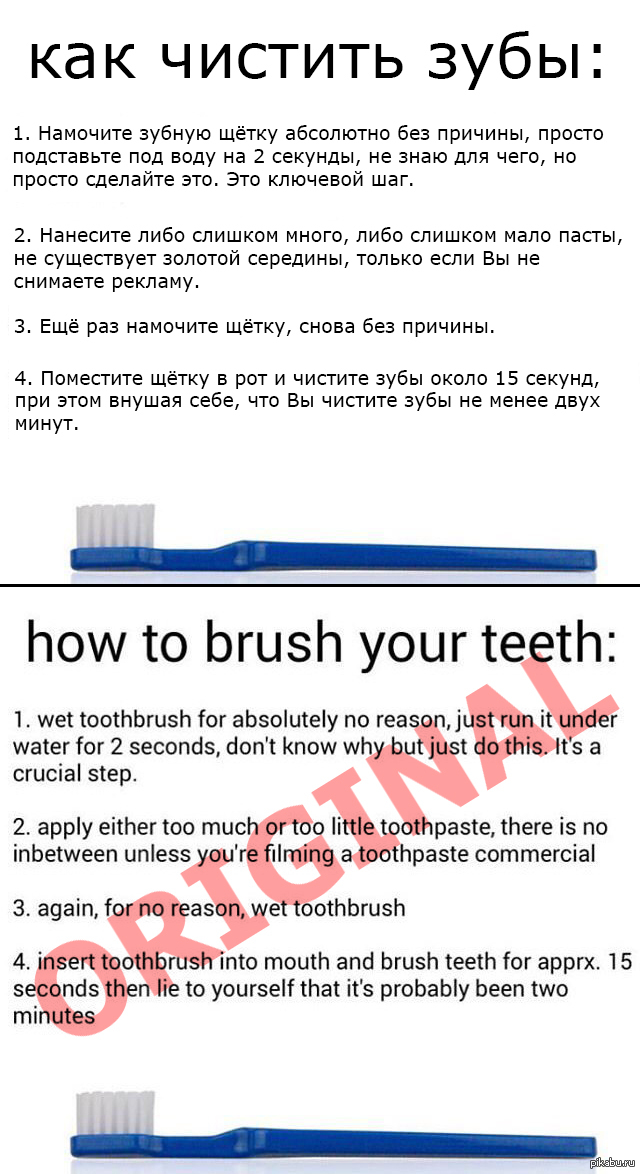 как чистить зубы:

1. Намочите зубную щётку абсолютно без причины, просто подставьте под воду на 2 секунды, не знаю для чего, но просто сделайте это. Это ключевой шаг.

2. Нанесите либо слишком много, либо слишком мало пасты, не существует золотой середины, только если Вы не снимаете рекламу.

3. Ещё раз намочите щётку, снова без причины.

4. Поместите щётку в рот и чистите зубы около 15 секунд, при этом внушая себе, что Вы чистите зубы не менее двух минут.

how to brush your teeth:

1. wet toothbrush for absolutely no reason, just run it under water for 2 seconds, don't know why but just do this. It's a crucial step.

2. apply either too much or too little toothpaste, there is no inbetween unless you're filming a toothpaste commercial

3. again, for no reason, wet toothbrush

4. insert toothbrush into mouth and brush teeth for apprx. 15 seconds then lie to yourself that it's probably been two minutes

ORIGINAL

pikabu.ru