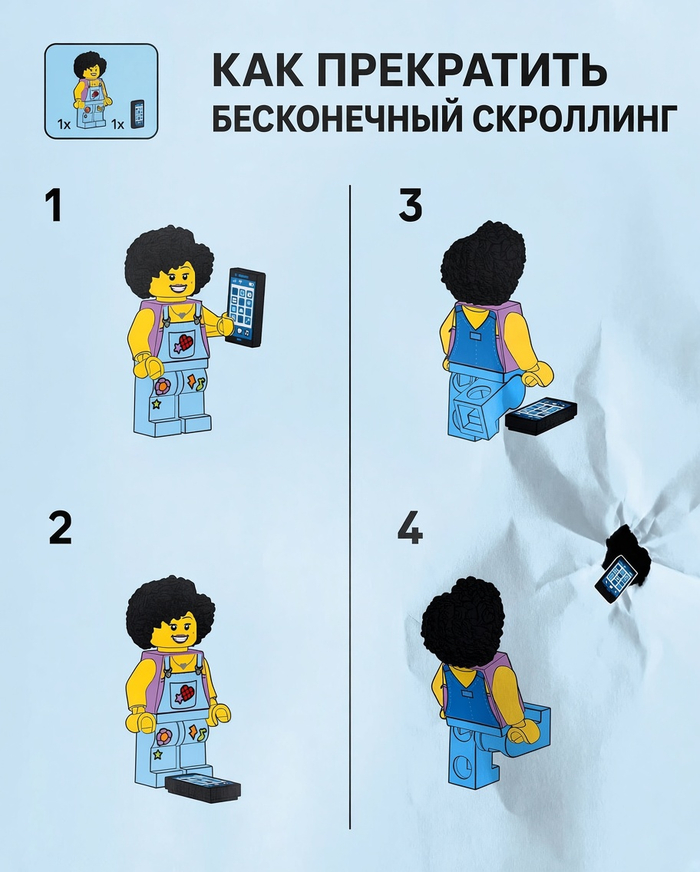 1x 1x

КАК ПРЕКРАТИТЬ
БЕСКОНЕЧНЫЙ СКРОЛЛИНГ

1

2

3

4